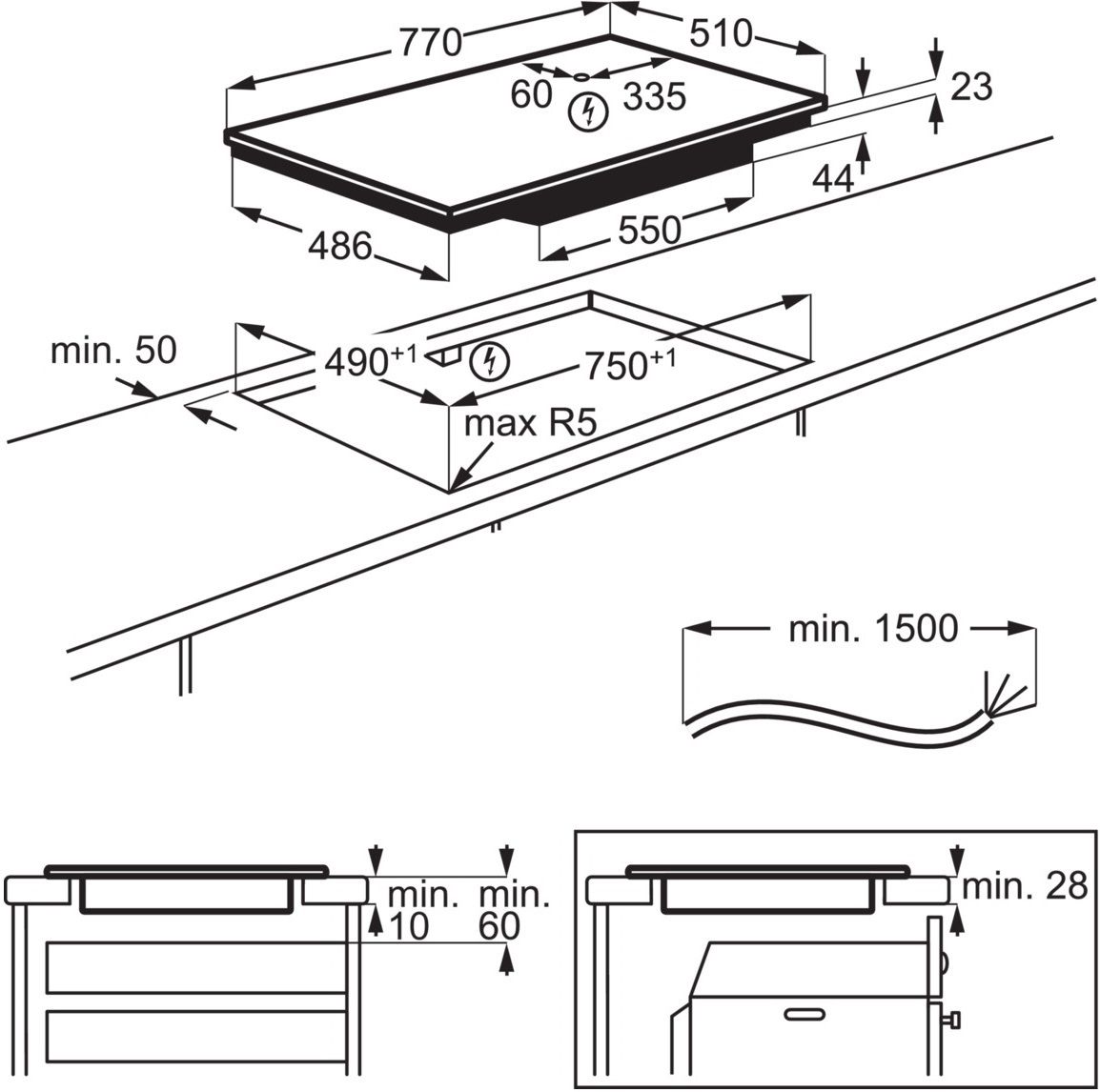 770
510
60
335
23
44
486
550
min. 50
$490^{+1}$
$750^{+1}$
max R5
min. 1500
min.
10
min.
60
min. 28