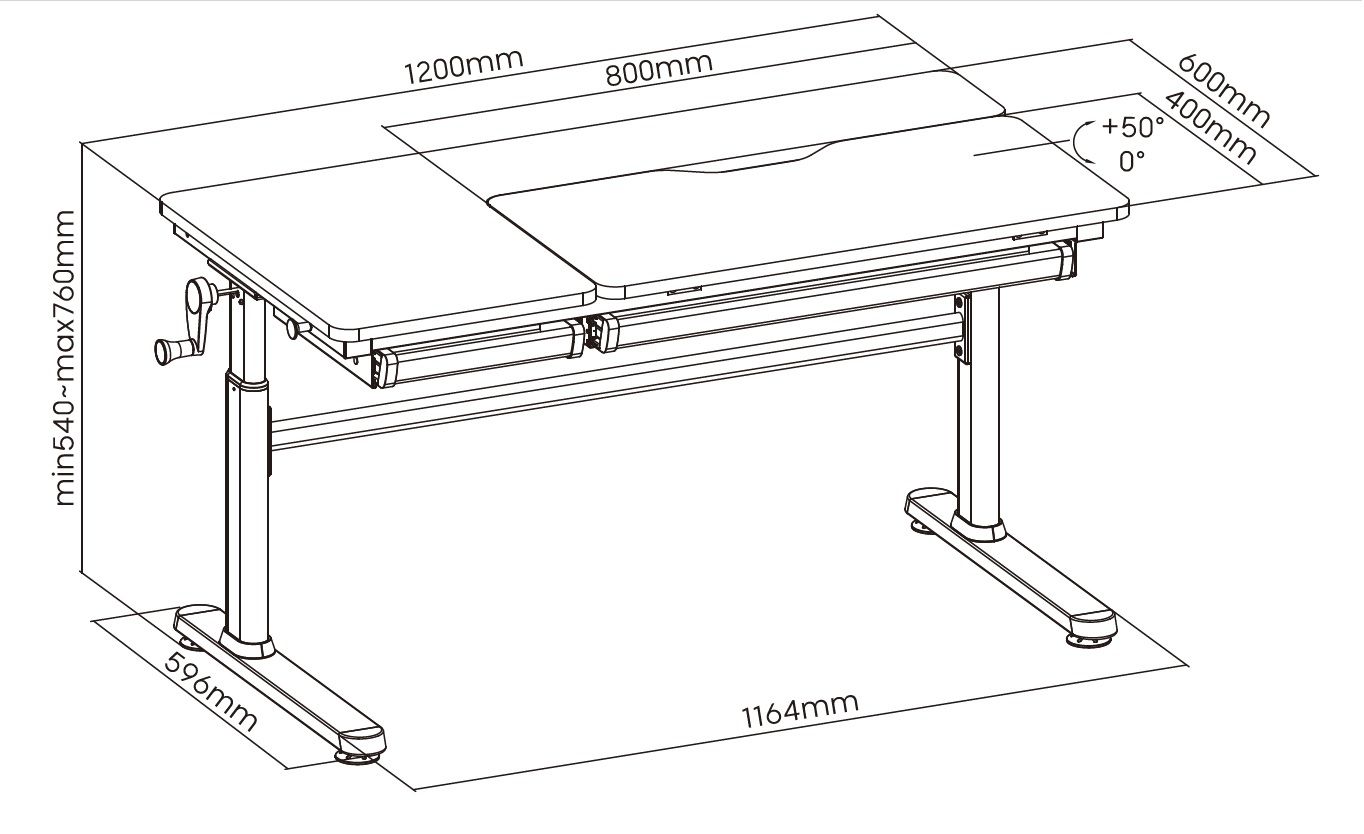 1200mm

800mm

600mm

400mm

+50°

0°

min540~max760mm

596mm

1164mm