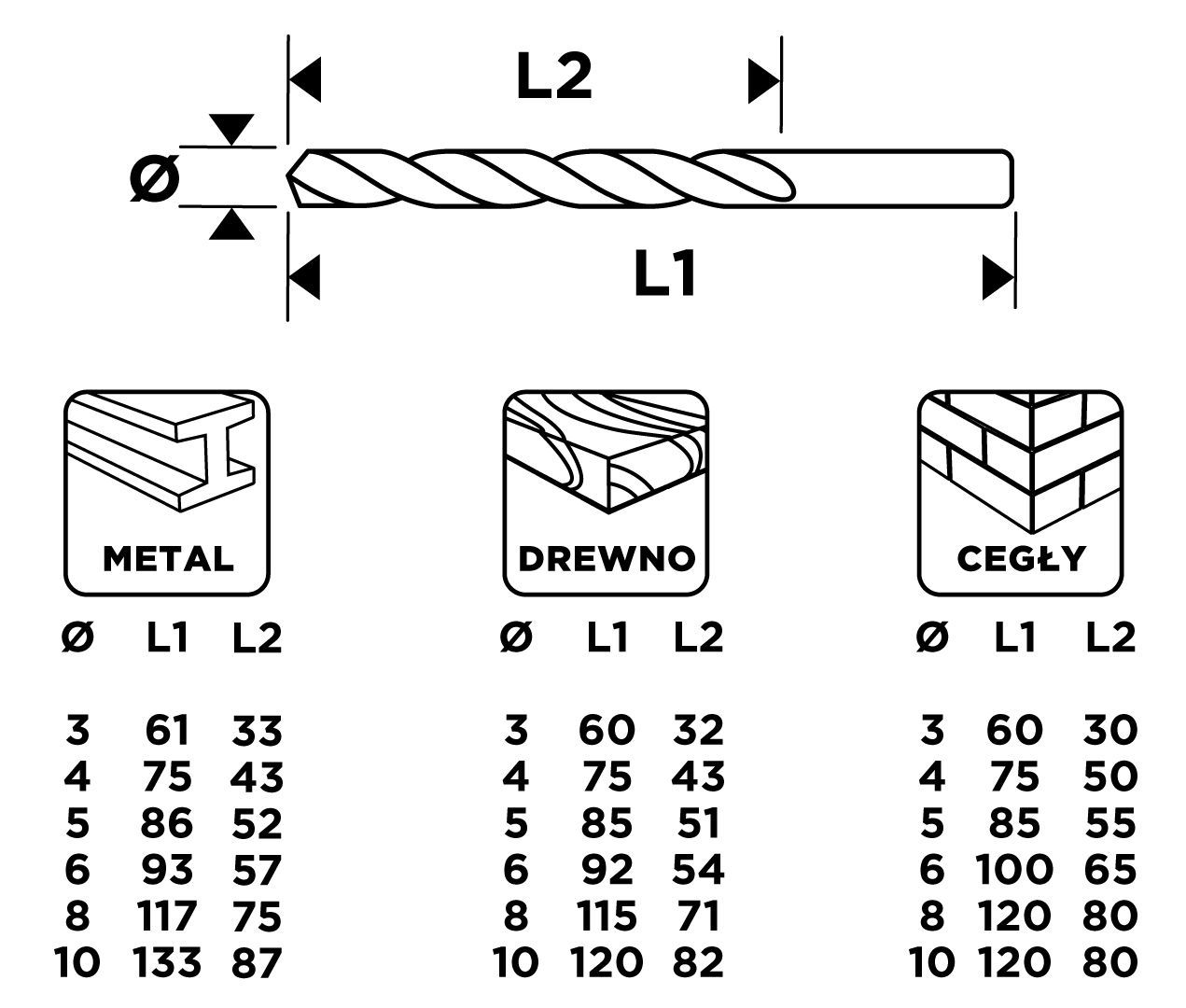 L2

Ø

L1

METAL

| Ø | L1 | L2 |
|---|---|---|
| 3 | 61 | 33 |
| 4 | 75 | 43 |
| 5 | 86 | 52 |
| 6 | 93 | 57 |
| 8 | 117 | 75 |
| 10 | 133 | 87 |

DREWNO

| Ø | L1 | L2 |
|---|---|---|
| 3 | 60 | 32 |
| 4 | 75 | 43 |
| 5 | 85 | 51 |
| 6 | 92 | 54 |
| 8 | 115 | 71 |
| 10 | 120 | 82 |

CEGŁY

| Ø | L1 | L2 |
|---|---|---|
| 3 | 60 | 30 |
| 4 | 75 | 50 |
| 5 | 85 | 55 |
| 6 | 100 | 65 |
| 8 | 120 | 80 |
| 10 | 120 | 80 |