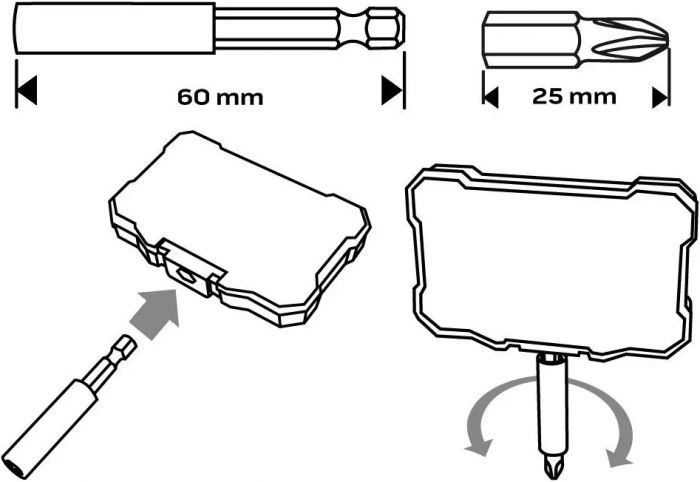 60 mm

25 mm